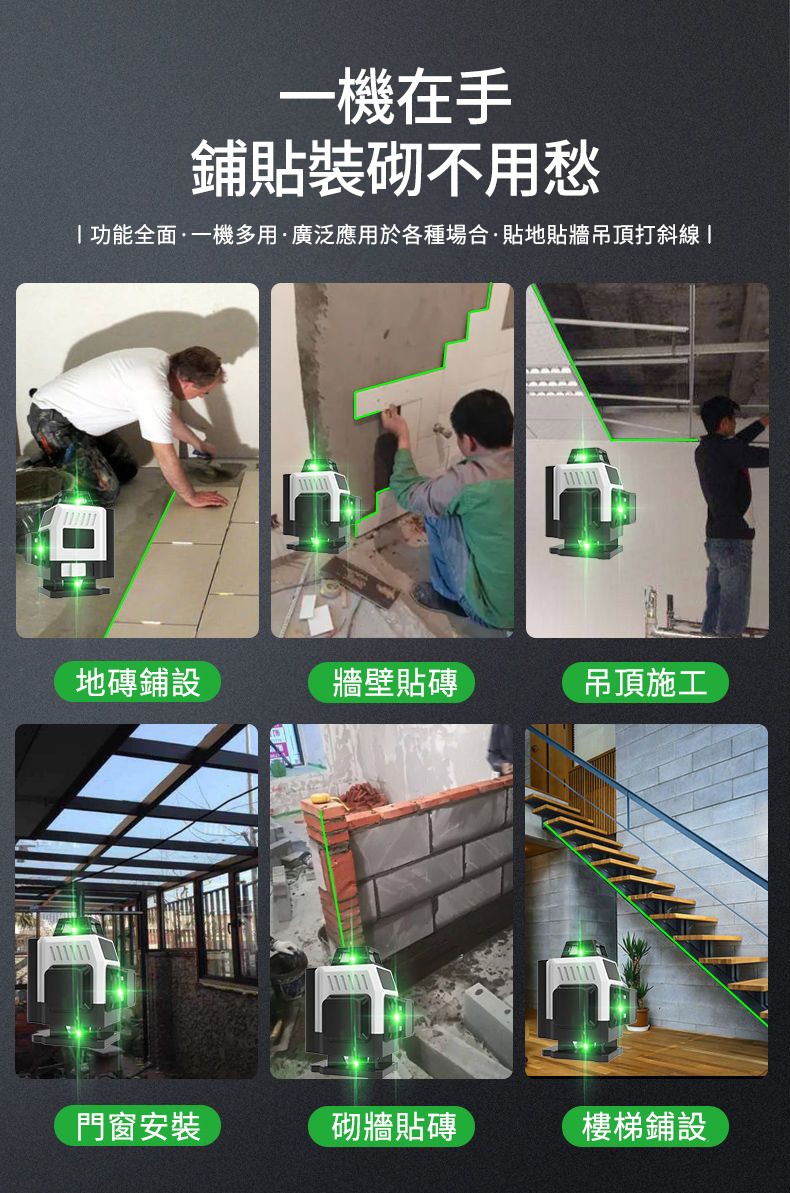 一機在手
鋪貼裝砌不用愁

| 功能全面·一機多用·廣泛應用於各種場合·貼地貼牆吊頂打斜線 |

地磚鋪設

牆壁貼磚

吊頂施工

門窗安裝

砌牆貼磚

樓梯鋪設